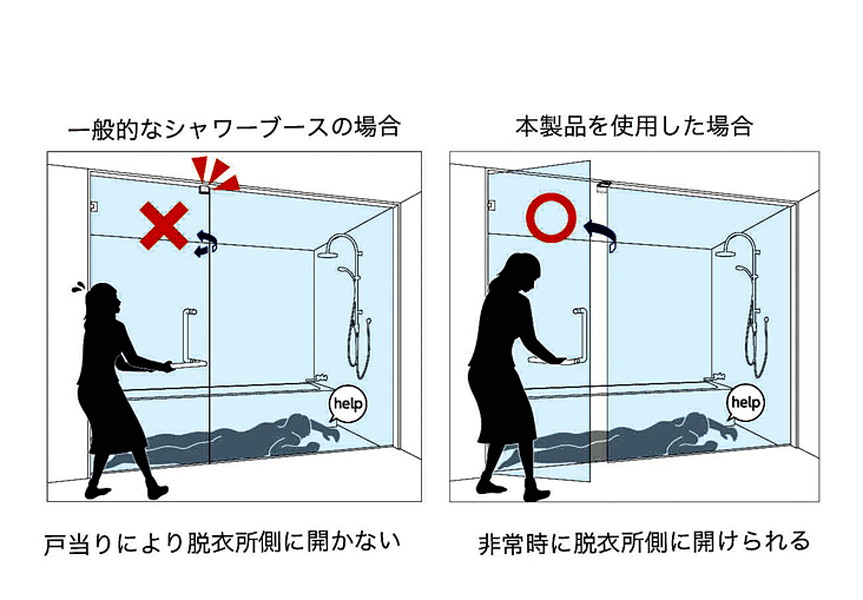 一般的なシャワーブースの場合

help

戸当りにより脱衣所側に開かない

本製品を使用した場合

help

非常時に脱衣所側に開けられる